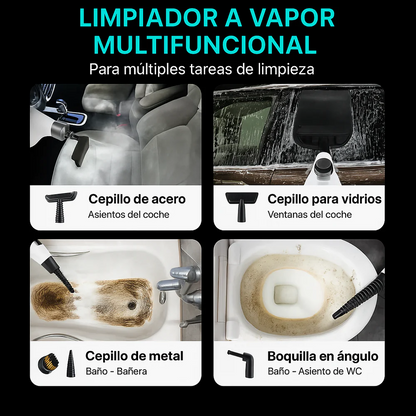 LIMPIADOR A VAPOR MULTIFUNCIONAL
Para múltiples tareas de limpieza

Cepillo de acero
Asientos del coche

Cepillo para vidrios
Ventanas del coche

Cepillo de metal
Baño - Bañera

Boquilla en ángulo
Baño - Asiento de WC